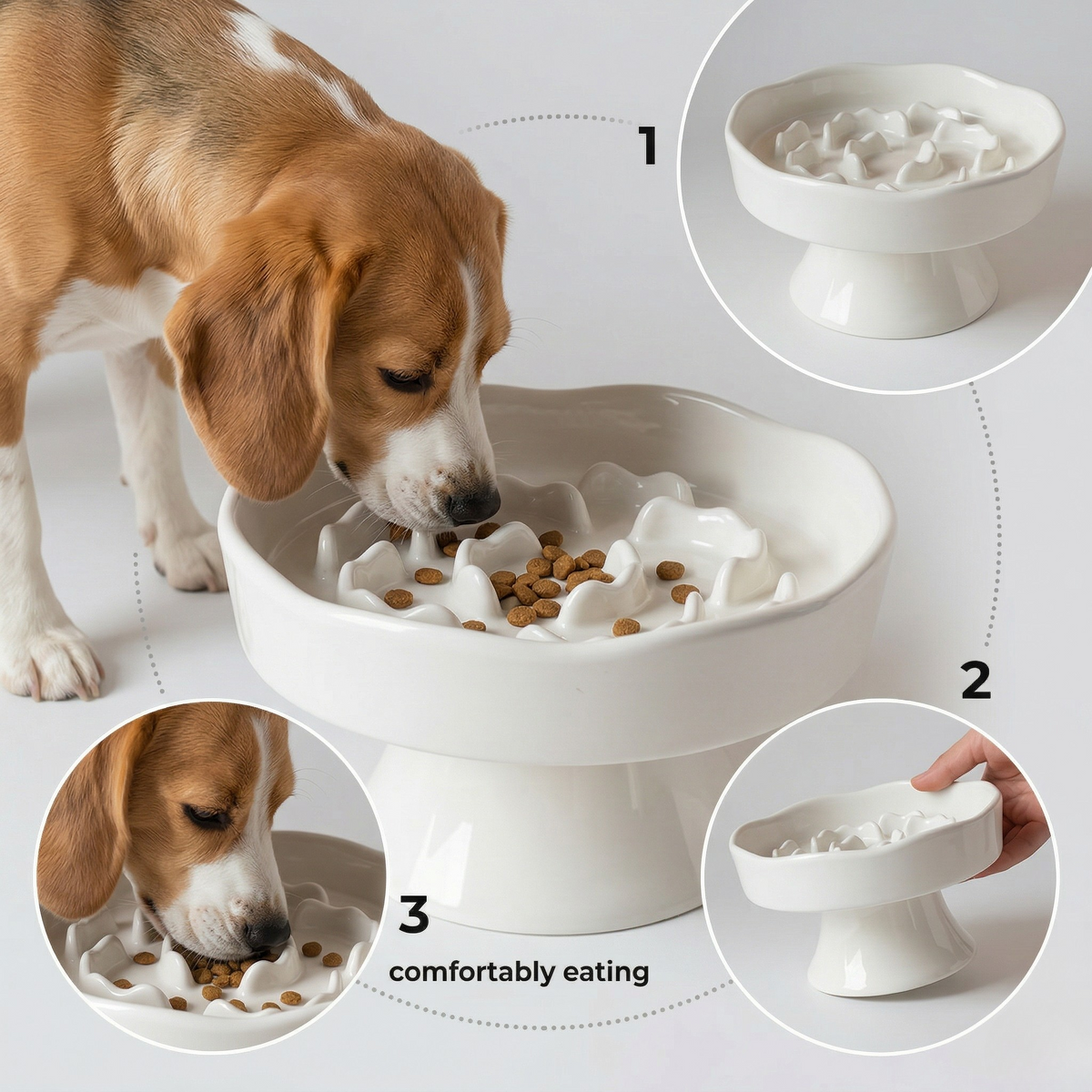 1

2

3

comfortably eating